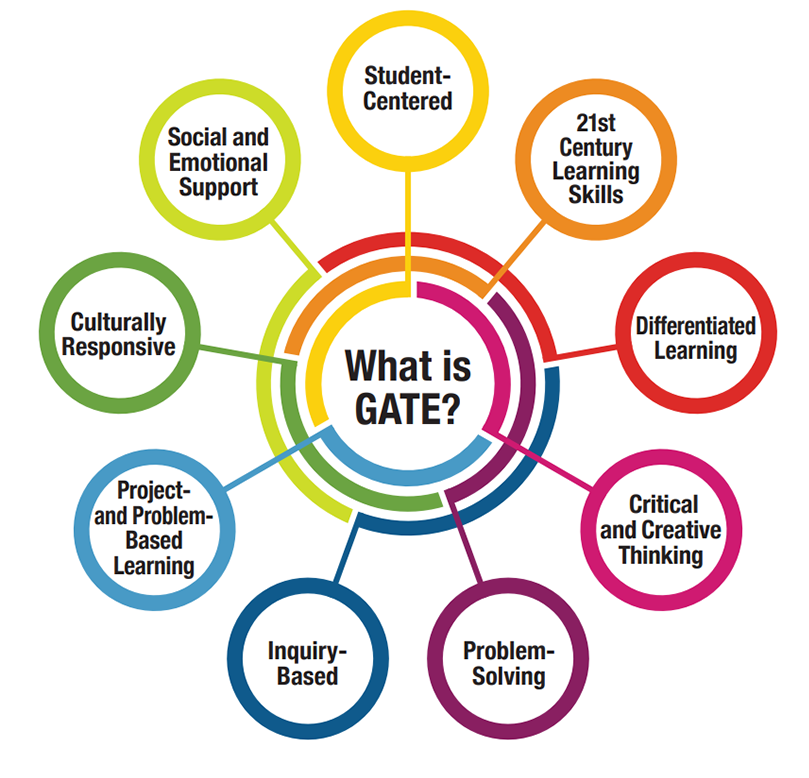 What is GATE?

Student-Centered

21st Century Learning Skills

Differentiated Learning

Critical and Creative Thinking

Problem-Solving

Inquiry-Based

Project- and Problem-Based Learning

Culturally Responsive

Social and Emotional Support